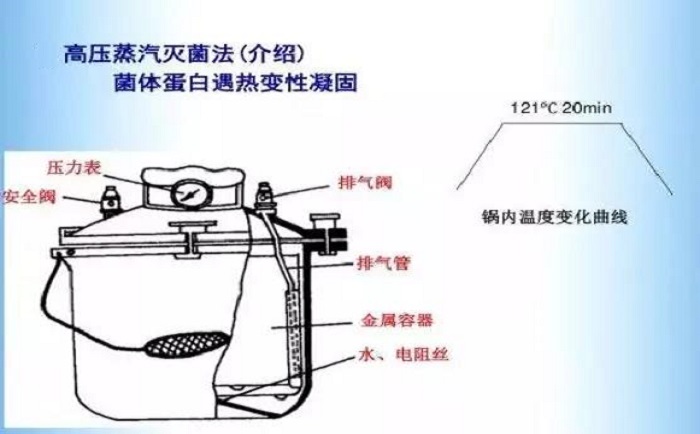 高压蒸汽灭菌法(介绍)
菌体蛋白遇热变性凝固

121℃ 20min

锅内温度变化曲线

压力表
安全阀
排气阀
排气管
金属容器
水、电阻丝